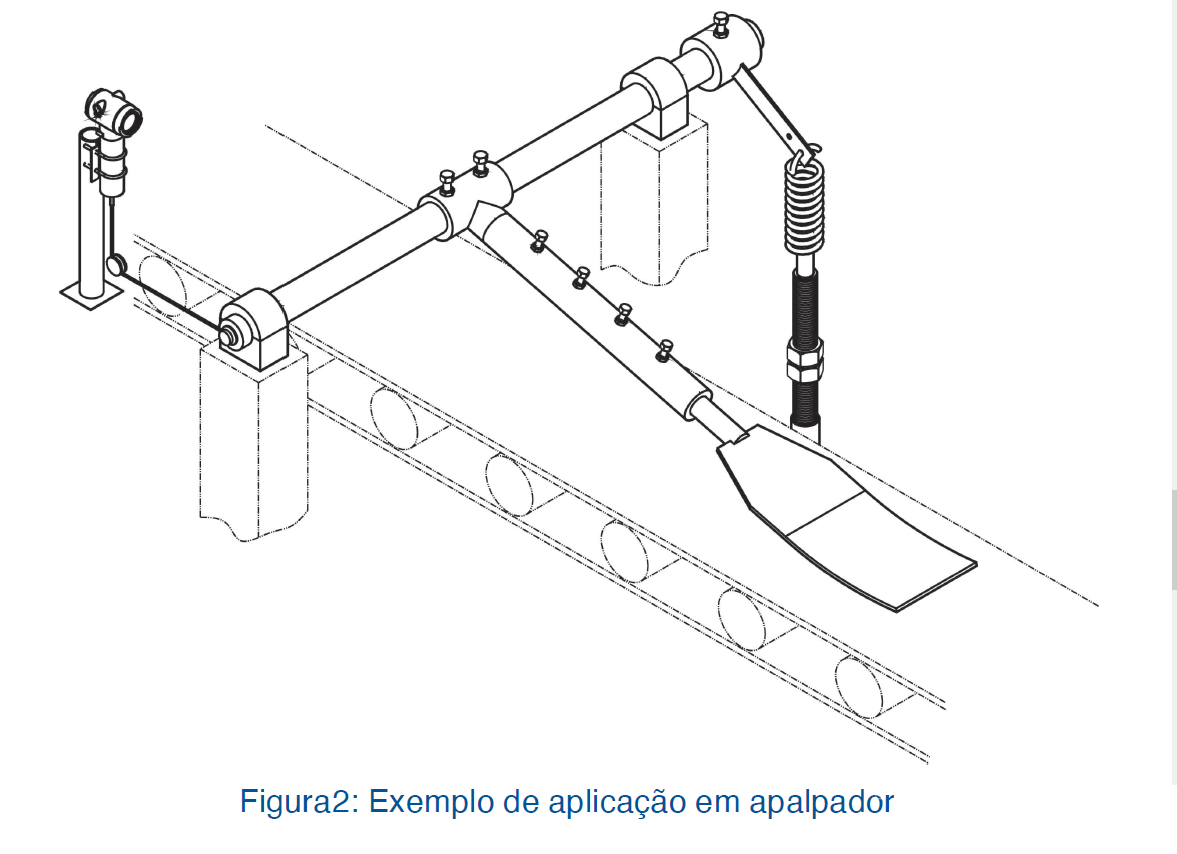 Figura2: Exemplo de aplicação em apalpador